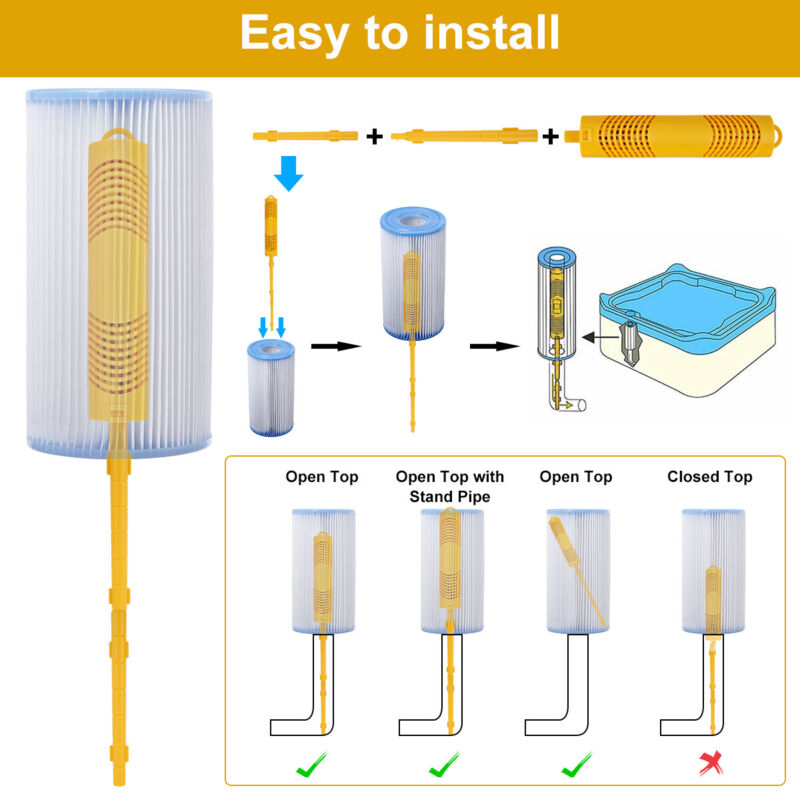 Easy to install

+ +

Open Top

Open Top with Stand Pipe

Open Top

Closed Top