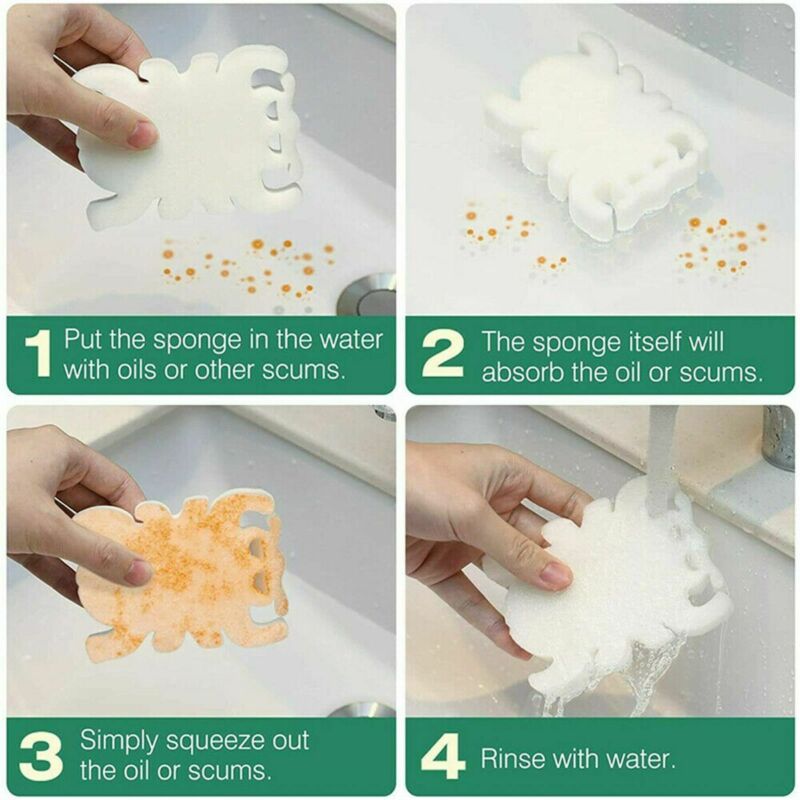 1 Put the sponge in the water with oils or other scums.

2 The sponge itself will absorb the oil or scums.

3 Simply squeeze out the oil or scums.

4 Rinse with water.